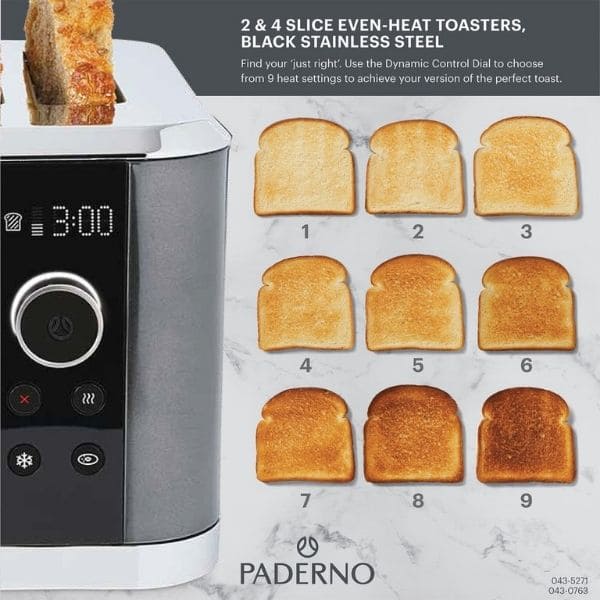 2 & 4 SLICE EVEN-HEAT TOASTERS, BLACK STAINLESS STEEL

Find your 'just right'. Use the Dynamic Control Dial to choose from 9 heat settings to achieve your version of the perfect toast.

3:00

1
2
3
4
5
6
7
8
9

PADERNO

043-5271
043-0763