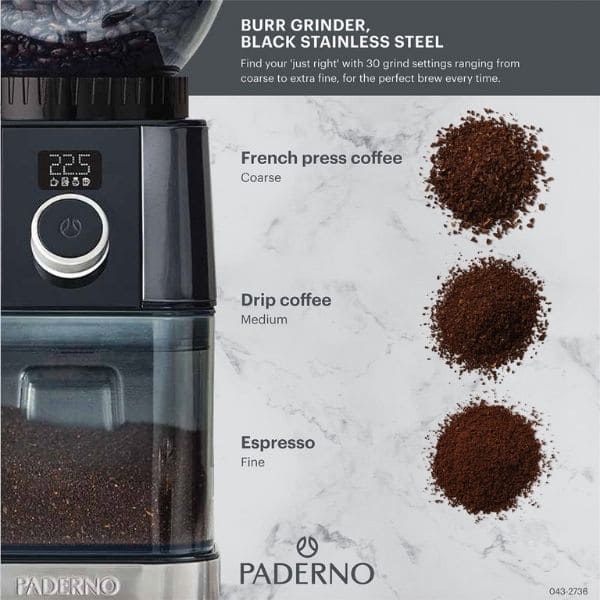 BURR GRINDER, BLACK STAINLESS STEEL

Find your 'just right' with 30 grind settings ranging from coarse to extra fine, for the perfect brew every time.

22.5

French press coffee
Coarse

Drip coffee
Medium

Espresso
Fine

PADERNO

PADERNO

043-2736